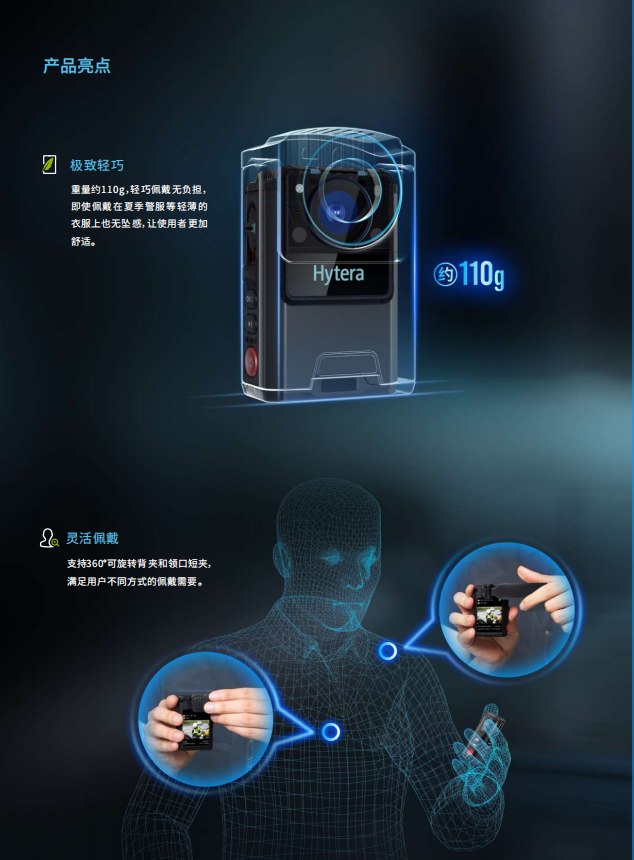 产品亮点

极致轻巧

重量约110g，轻巧佩戴无负担，即使佩戴在夏季警服等轻薄的衣服上也无坠感，让使用者更加舒适。

Hytera

约110g

灵活佩戴

支持360°可旋转背夹和领口短夹，满足用户不同方式的佩戴需要。